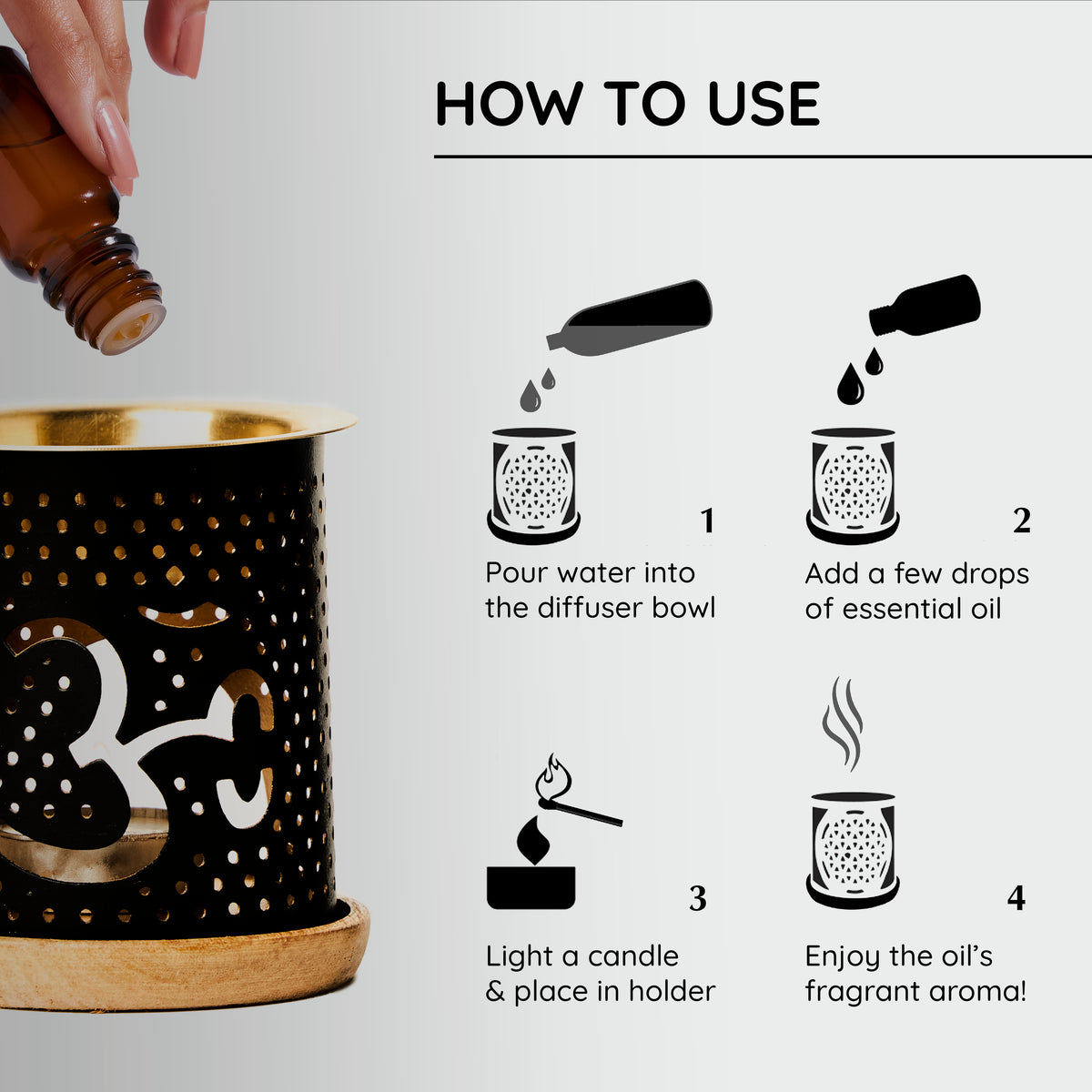 HOW TO USE

1
Pour water into the diffuser bowl

2
Add a few drops of essential oil

3
Light a candle & place in holder

4
Enjoy the oil's fragrant aroma!