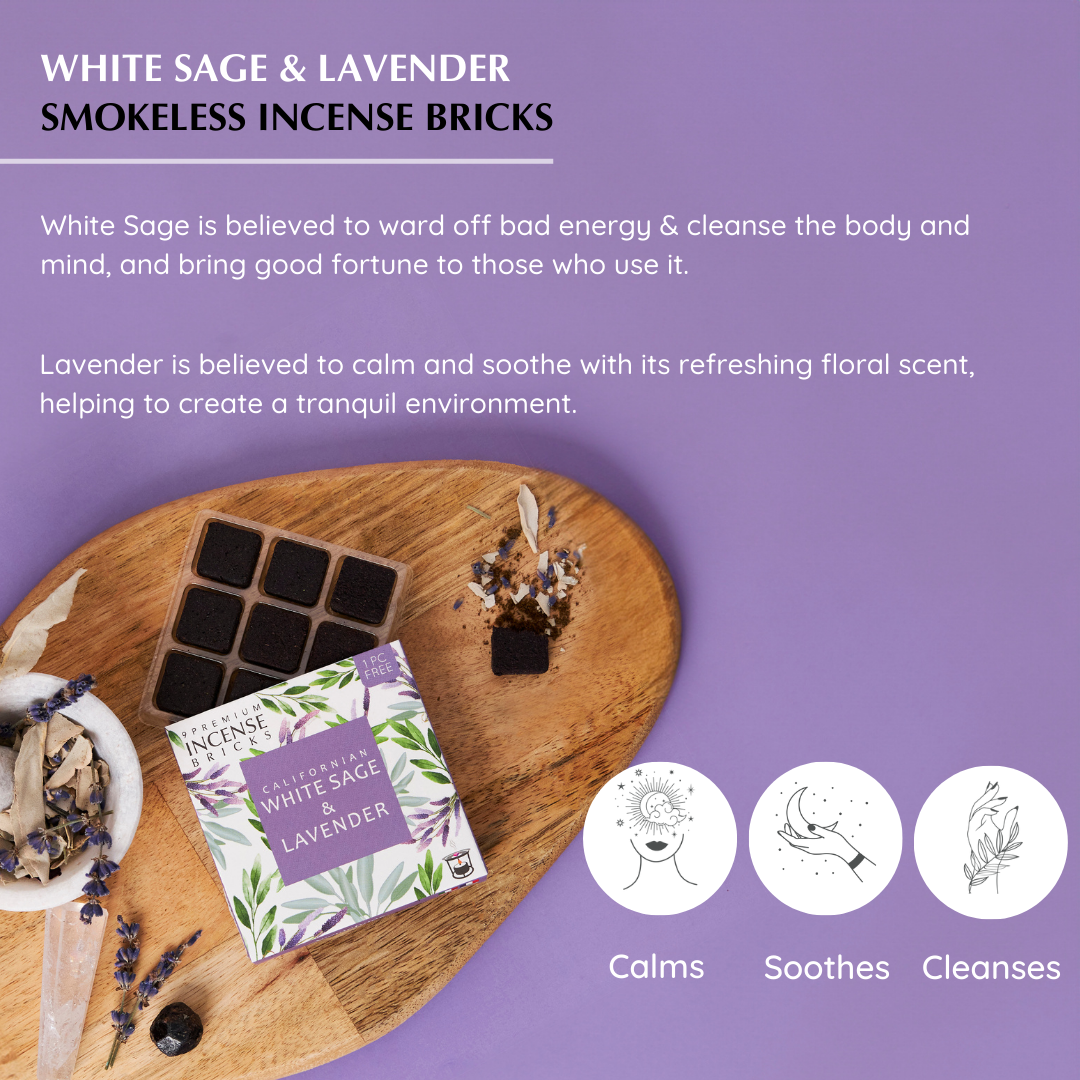 WHITE SAGE & LAVENDER
SMOKELESS INCENSE BRICKS

White Sage is believed to ward off bad energy & cleanse the body and mind, and bring good fortune to those who use it.

Lavender is believed to calm and soothe with its refreshing floral scent, helping to create a tranquil environment.

1 PC FREE

9 PREMIUM
INCENSE
BRICKS

CALIFORNIAN
WHITE SAGE
&
LAVENDER

Calms Soothes Cleanses