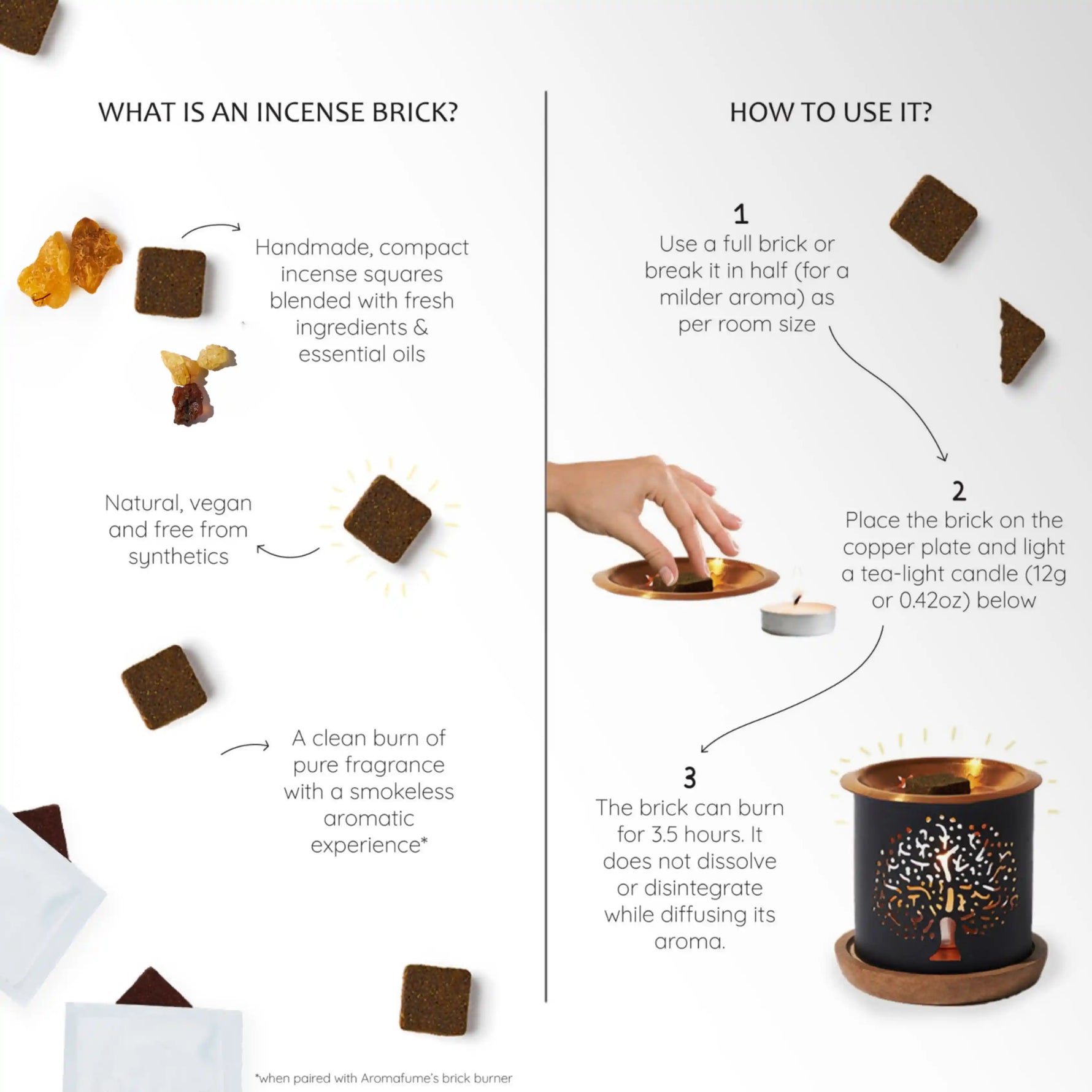 WHAT IS AN INCENSE BRICK?

Handmade, compact incense squares blended with fresh ingredients & essential oils

Natural, vegan and free from synthetics

A clean burn of pure fragrance with a smokeless aromatic experience*

*when paired with Aromafume's brick burner

HOW TO USE IT?

1
Use a full brick or break it in half (for a milder aroma) as per room size

2
Place the brick on the copper plate and light a tea-light candle (12g or 0.42oz) below

3
The brick can burn for 3.5 hours. It does not dissolve or disintegrate while diffusing its aroma.